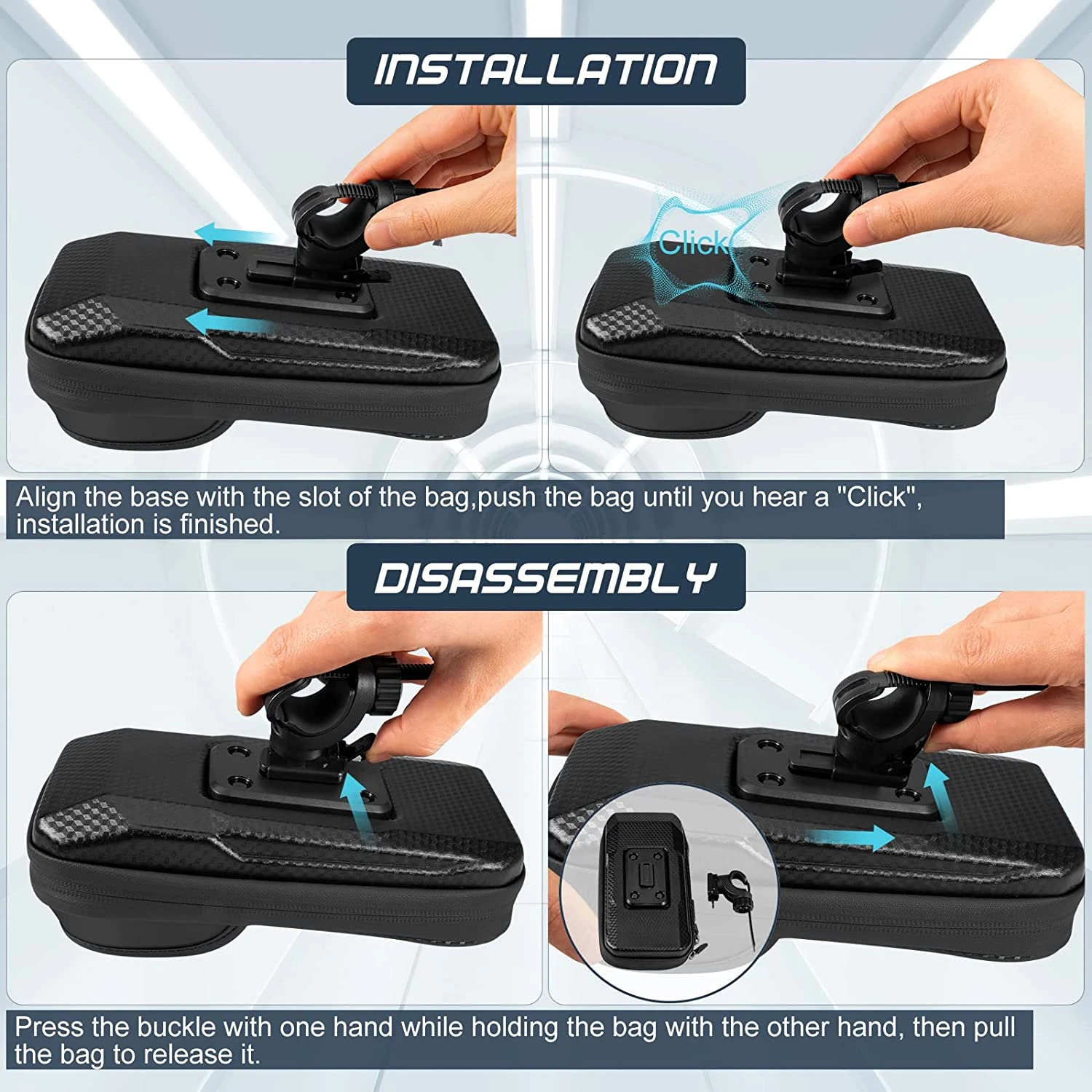 INSTALLATION

Click

Align the base with the slot of the bag,push the bag until you hear a "Click", installation is finished.

DISASSEMBLY

Press the buckle with one hand while holding the bag with the other hand, then pull the bag to release it.