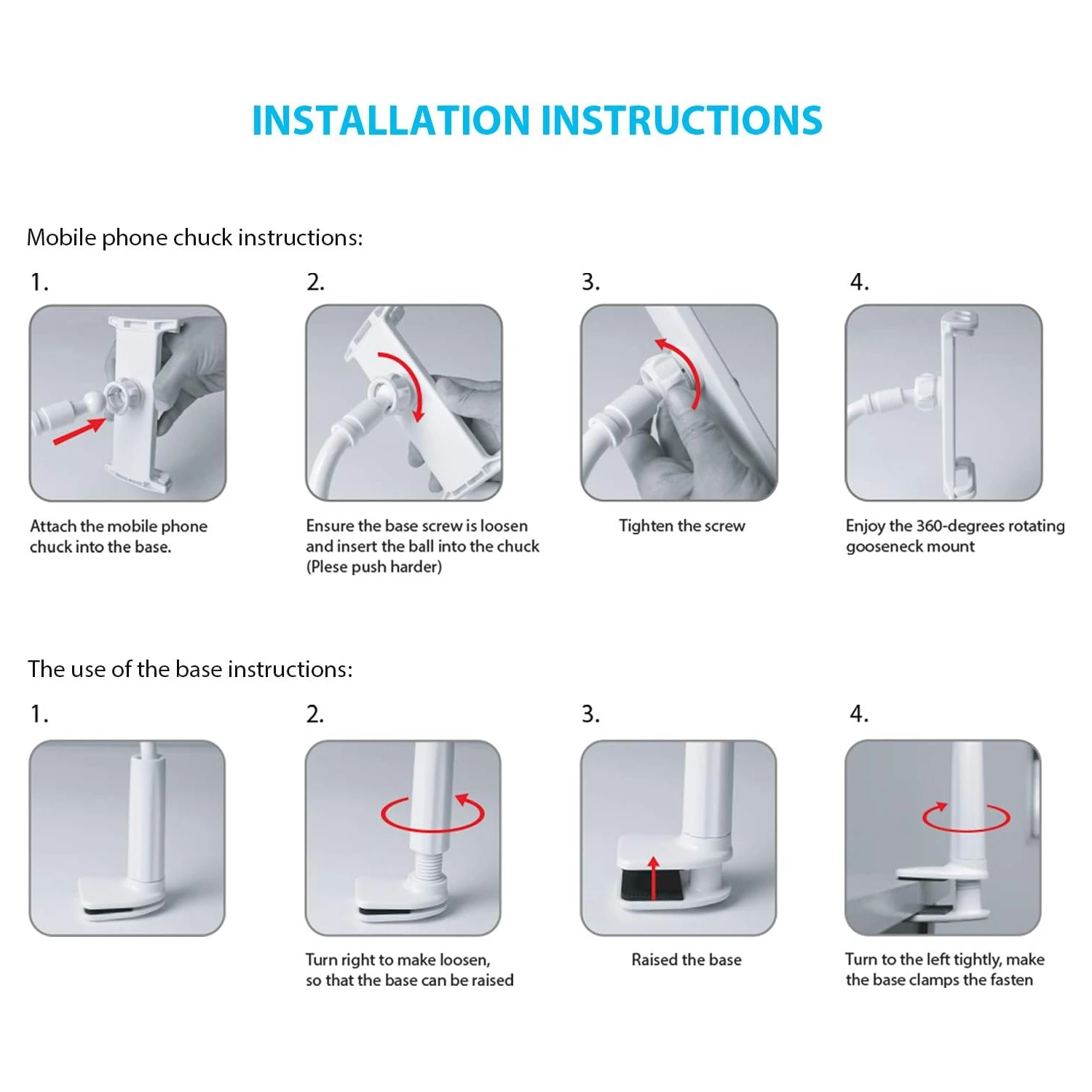 INSTALLATION INSTRUCTIONS

Mobile phone chuck instructions:

1.

Attach the mobile phone chuck into the base.

2.

Ensure the base screw is loosen and insert the ball into the chuck (Plese push harder)

3.

Tighten the screw

4.

Enjoy the 360-degrees rotating gooseneck mount

The use of the base instructions:

1.

2.

Turn right to make loosen, so that the base can be raised

3.

Raised the base

4.

Turn to the left tightly, make the base clamps the fasten