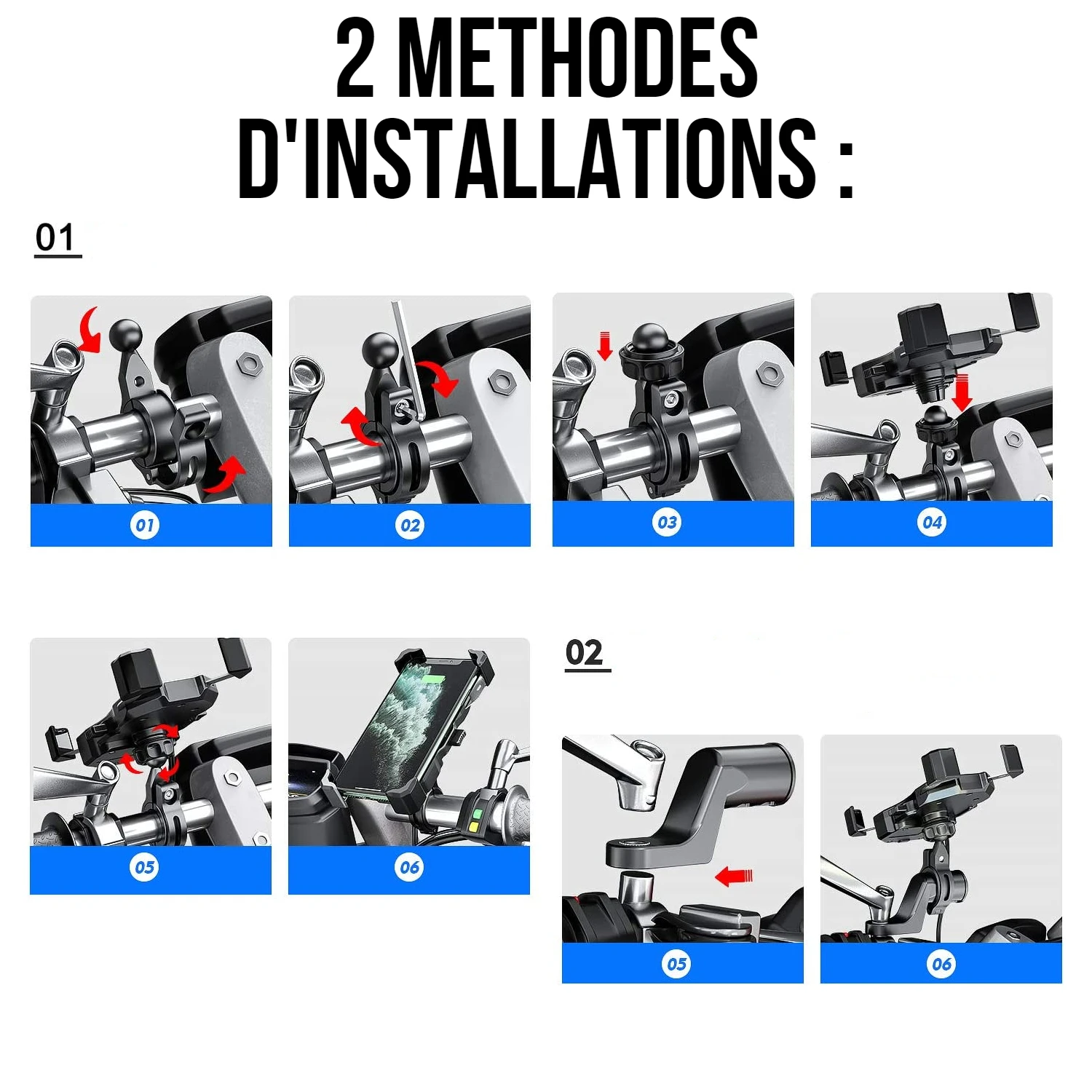 2 METHODES D'INSTALLATIONS :

01

01

02

03

04

05

06

02

05

06