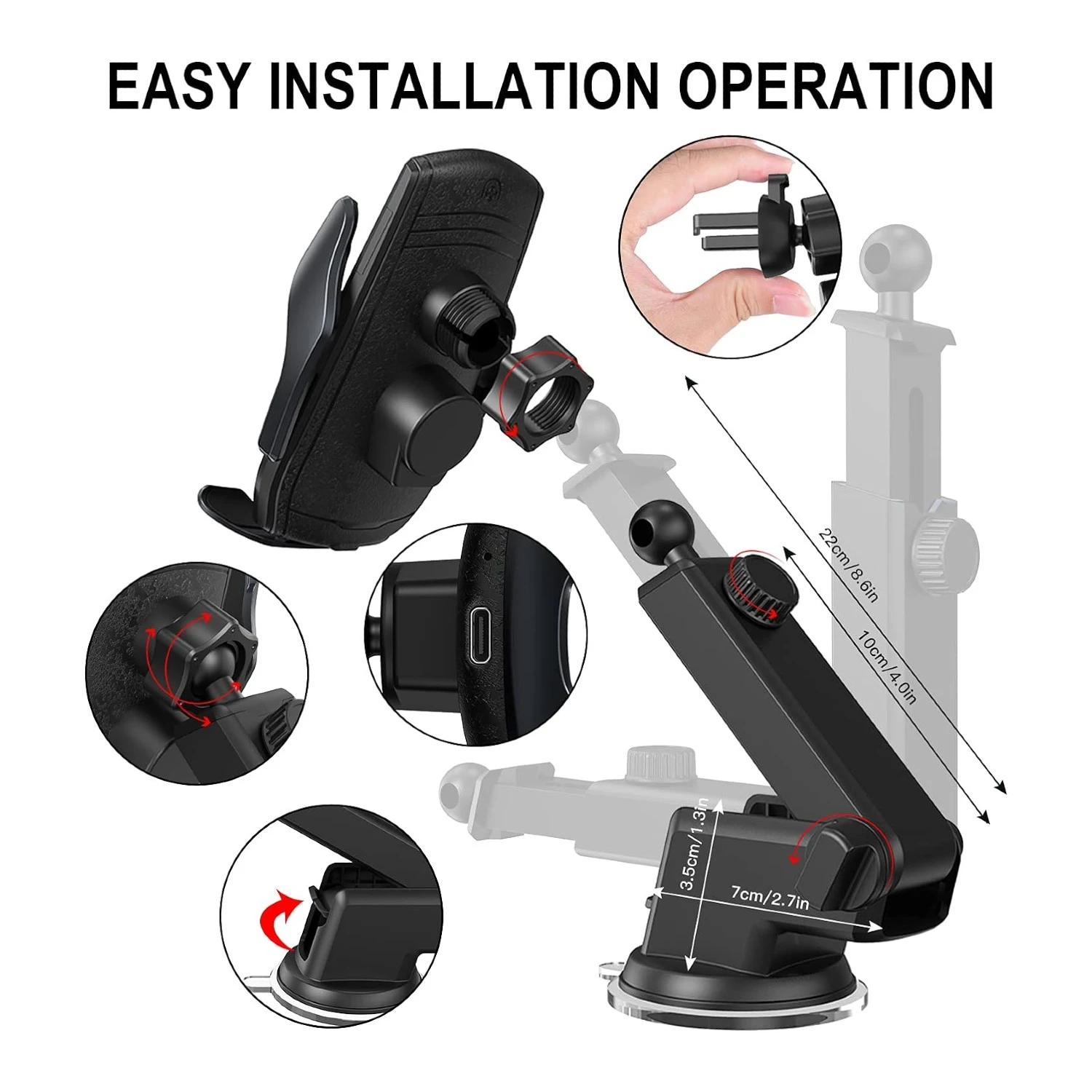 EASY INSTALLATION OPERATION

22cm/8.6in

10cm/4.0in

3.5cm/1.3in

7cm/2.7in