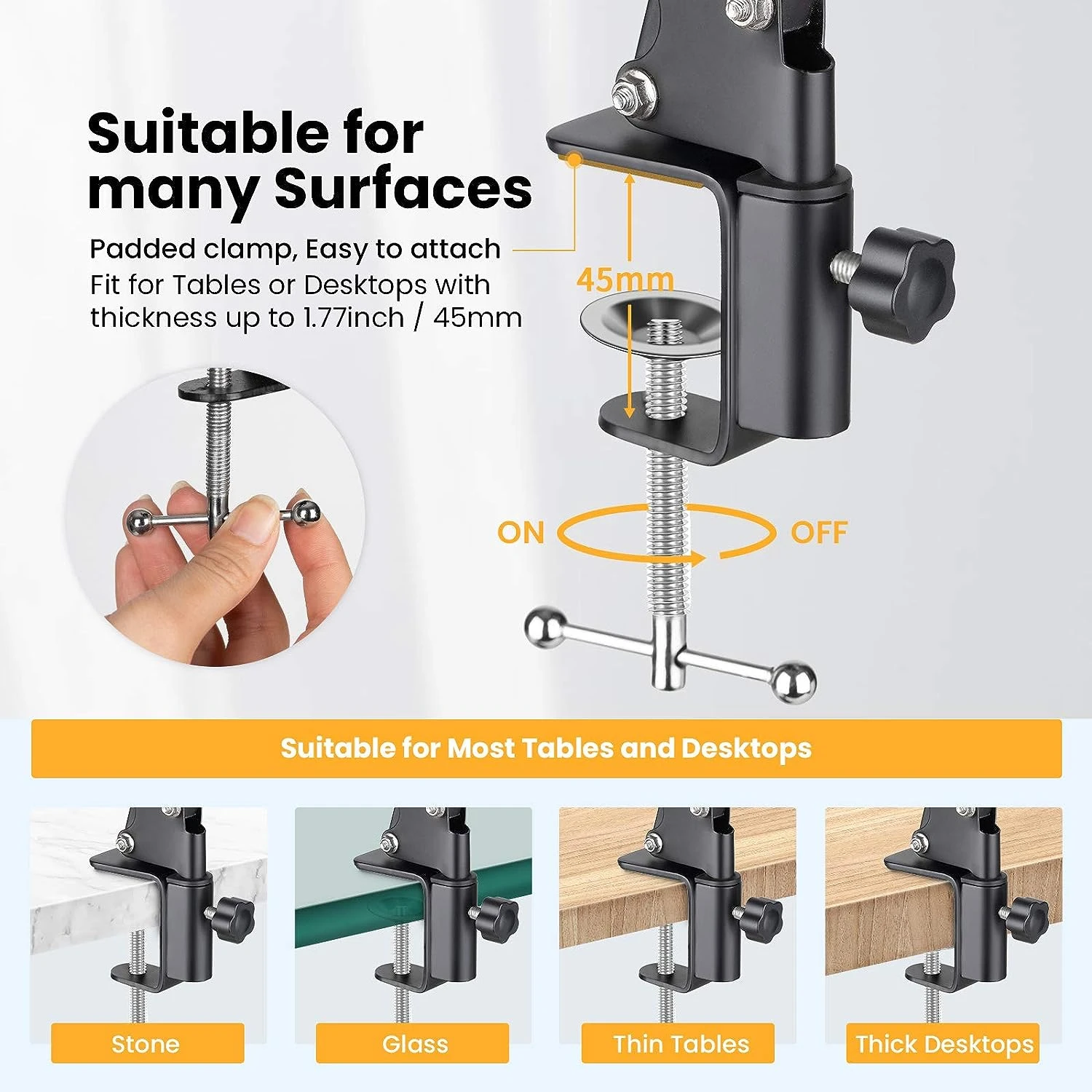 Suitable for many Surfaces

Padded clamp, Easy to attach
Fit for Tables or Desktops with thickness up to 1.77inch / 45mm

45mm

ON

OFF

Suitable for Most Tables and Desktops

Stone

Glass

Thin Tables

Thick Desktops