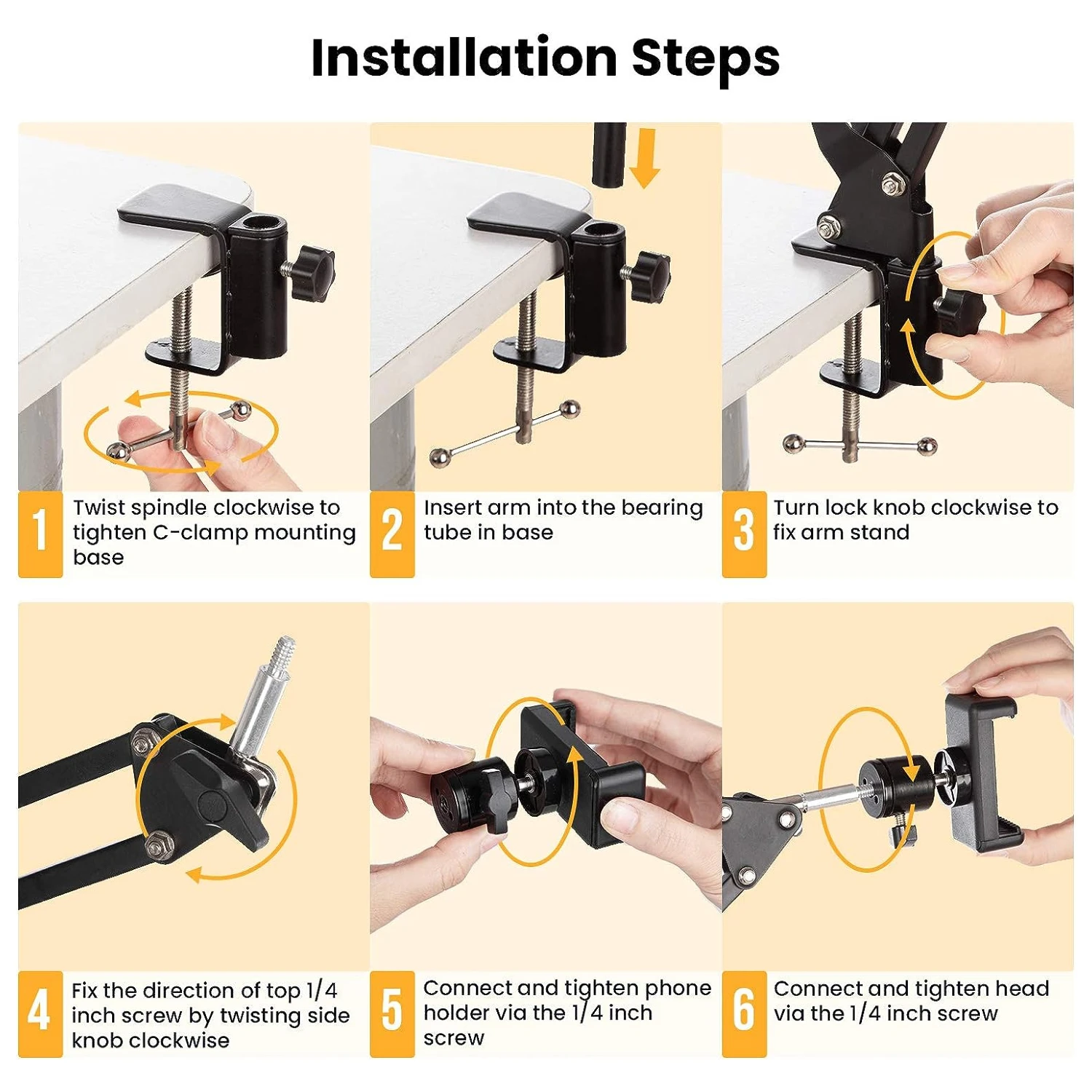 Installation Steps

1 Twist spindle clockwise to tighten C-clamp mounting base

2 Insert arm into the bearing tube in base

3 Turn lock knob clockwise to fix arm stand

4 Fix the direction of top 1/4 inch screw by twisting side knob clockwise

5 Connect and tighten phone holder via the 1/4 inch screw

6 Connect and tighten head via the 1/4 inch screw