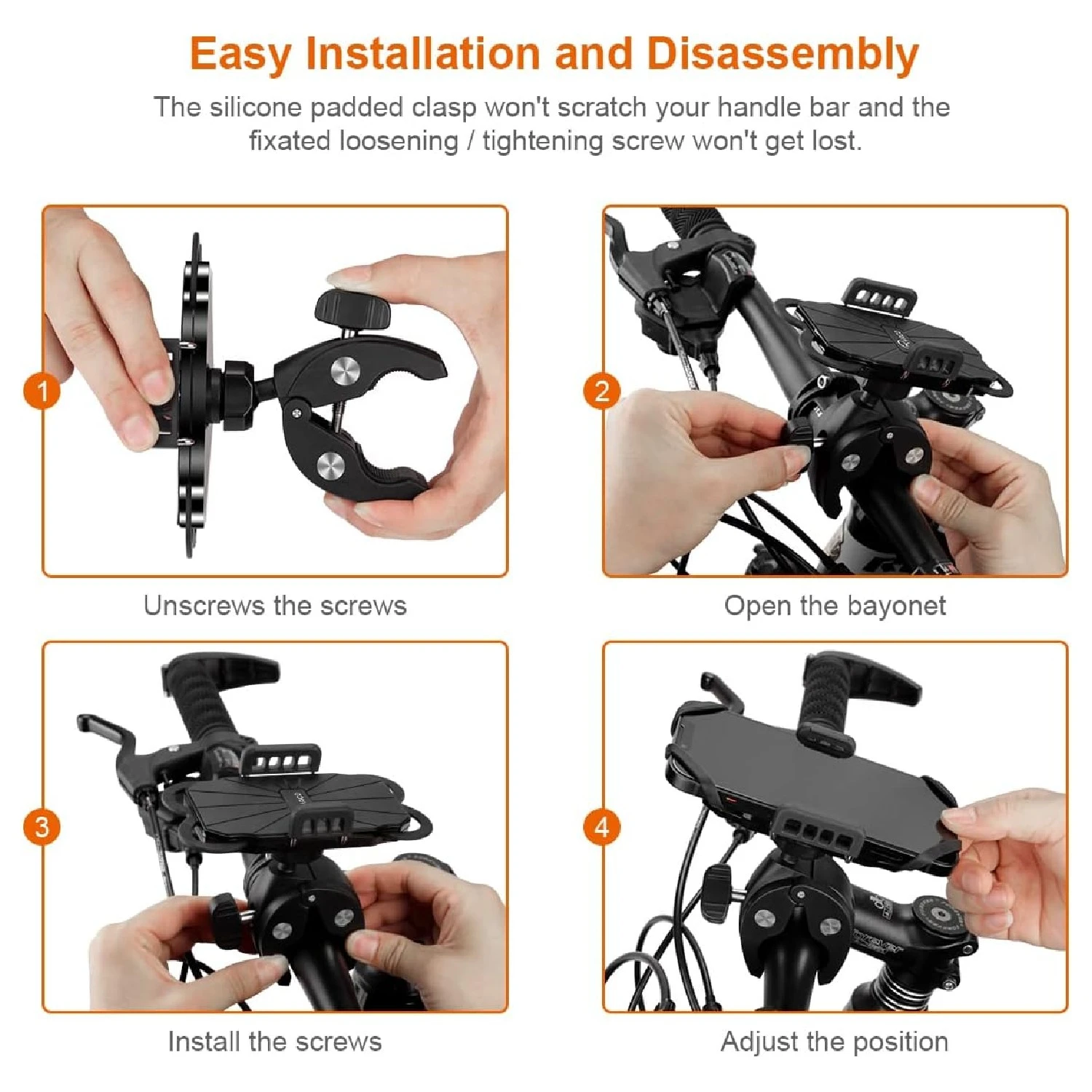 Easy Installation and Disassembly

The silicone padded clasp won't scratch your handle bar and the fixated loosening / tightening screw won't get lost.

1

Unscrews the screws

2

Open the bayonet

3

Install the screws

4

Adjust the position