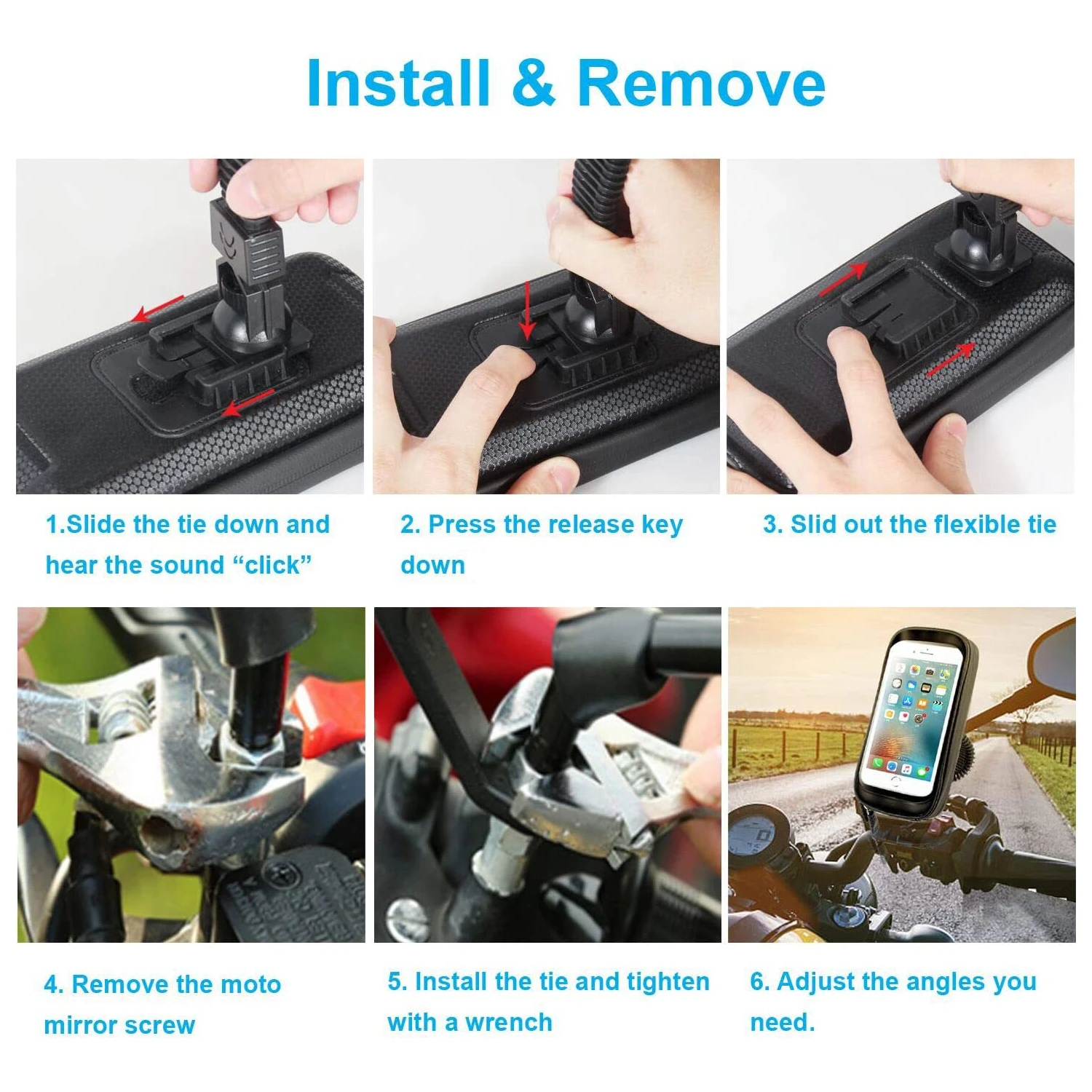 Install & Remove

1.Slide the tie down and hear the sound “click”

2. Press the release key down

3. Slid out the flexible tie

4. Remove the moto mirror screw

5. Install the tie and tighten with a wrench

6. Adjust the angles you need.