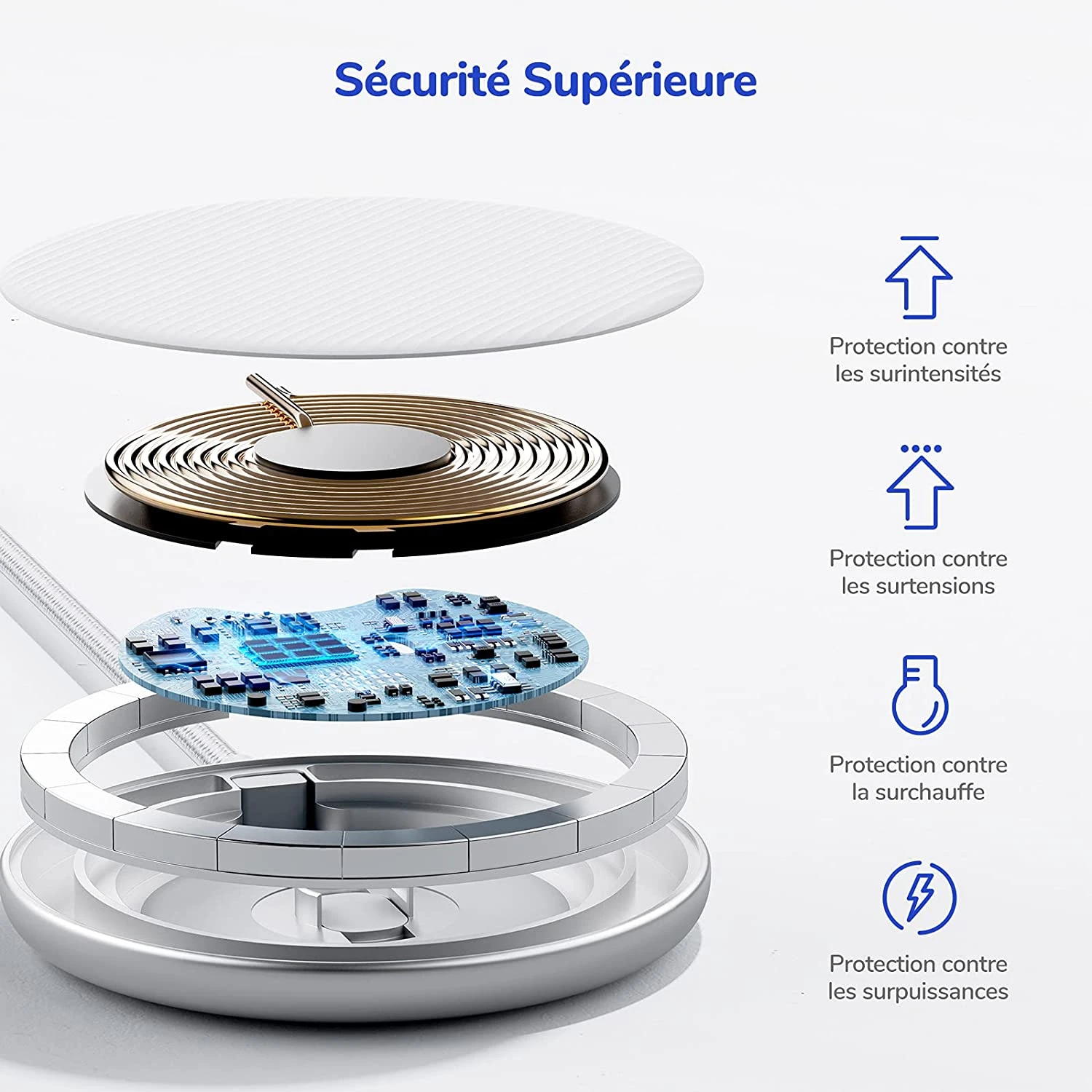 Sécurité Supérieure

Protection contre les surintensités

Protection contre les surtensions

Protection contre la surchauffe

Protection contre les surpuissances