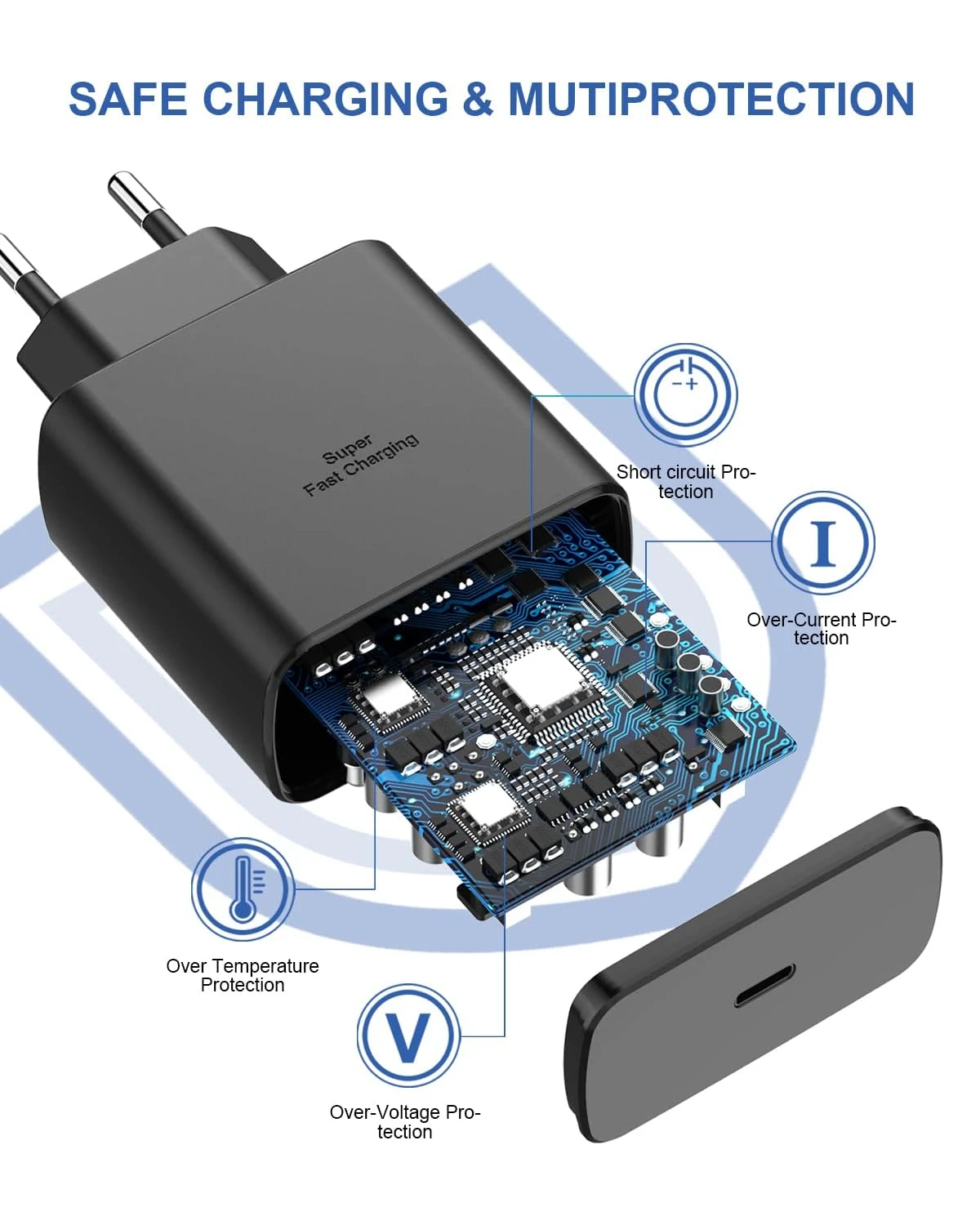 SAFE CHARGING & MUTIPROTECTION

Super
Fast Charging

Short circuit Protection

I

Over-Current Protection

Over Temperature Protection

V

Over-Voltage Protection