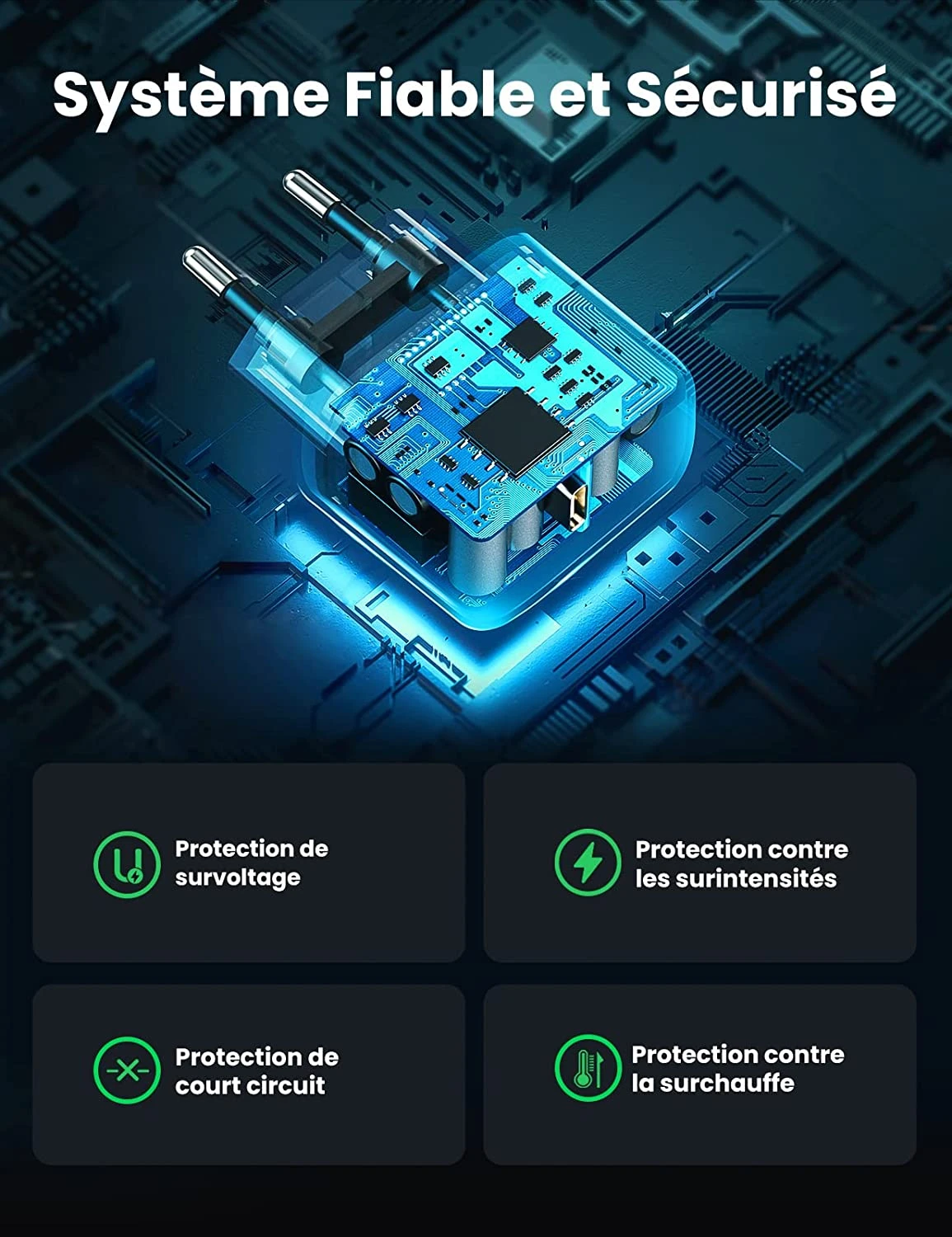 Système Fiable et Sécurisé

Protection de survoltage

Protection contre les surintensités

Protection de court circuit

Protection contre la surchauffe