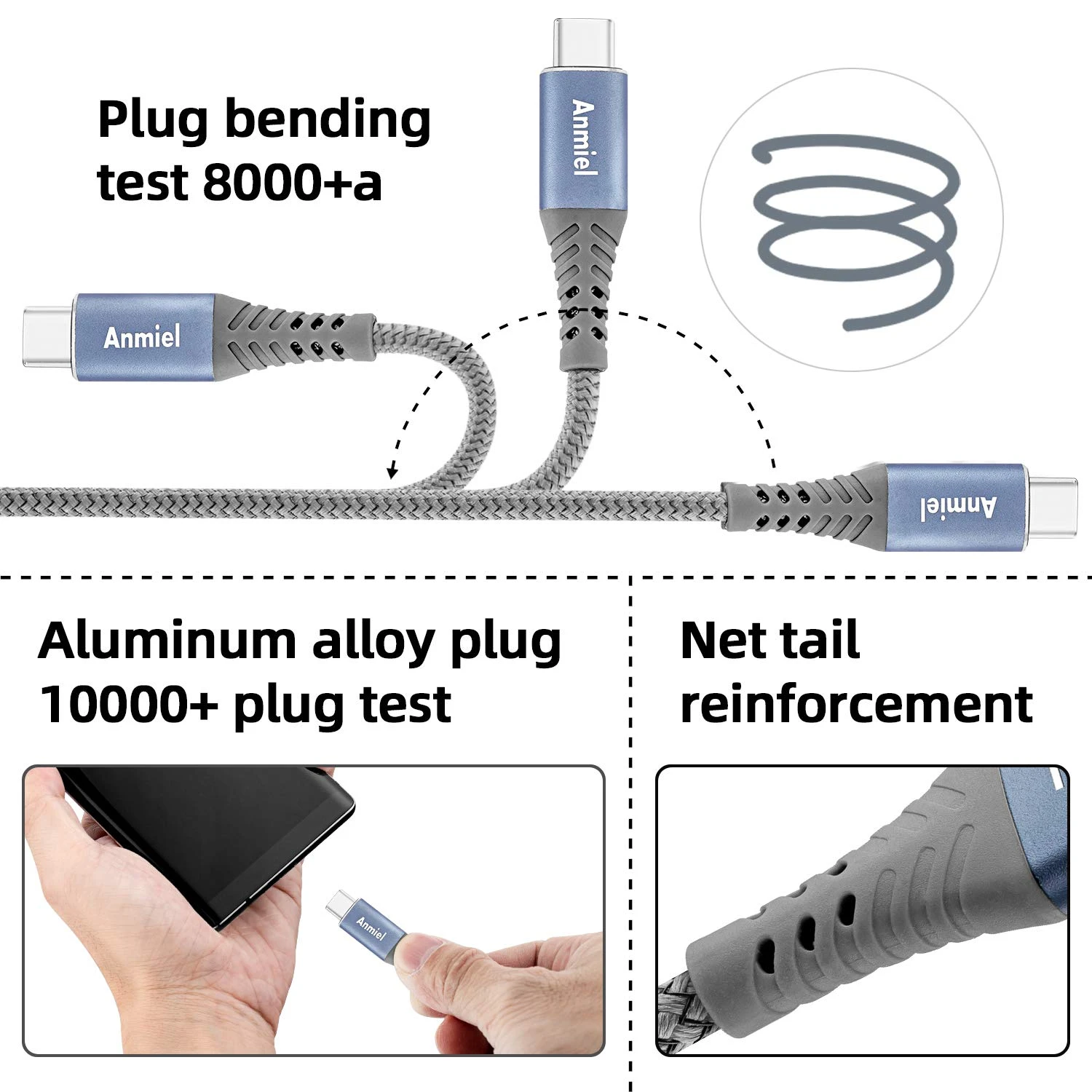 Plug bending test 8000+a

Anmiel

Anmiel

Anmiel

Aluminum alloy plug 10000+ plug test

Anmiel

Net tail reinforcement