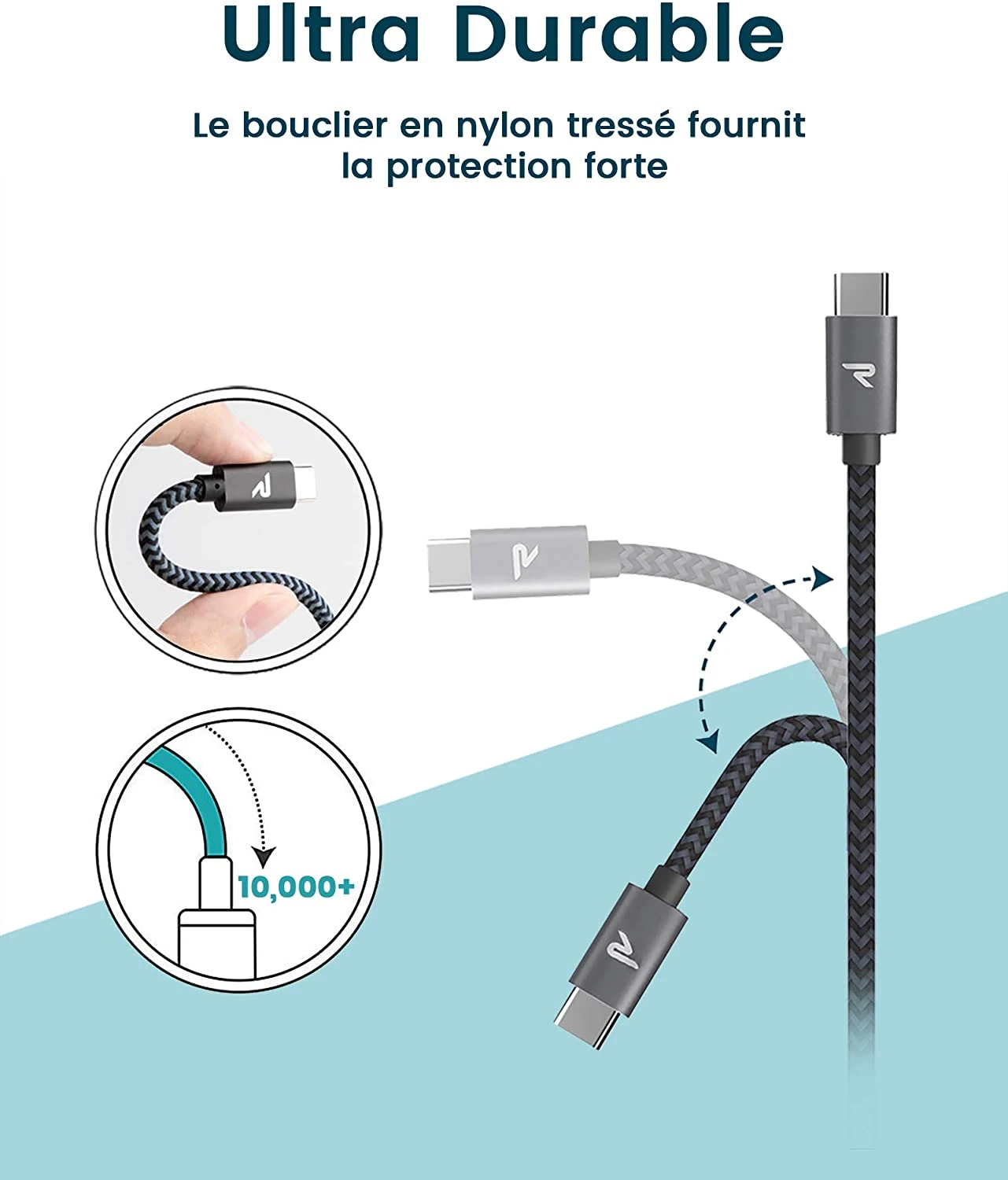 Ultra Durable

Le bouclier en nylon tressé fournit la protection forte

10,000+