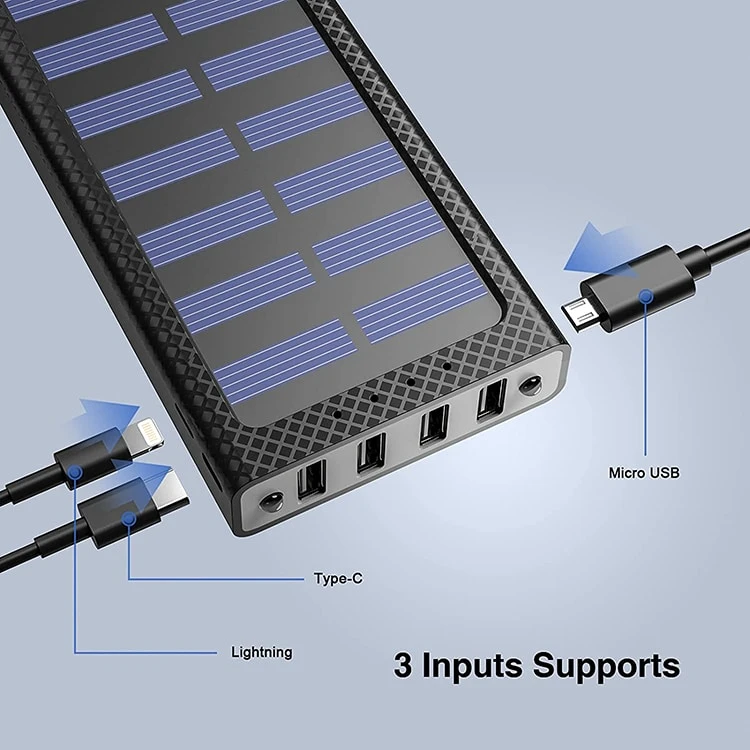 Micro USB

Type-C

Lightning

3 Inputs Supports