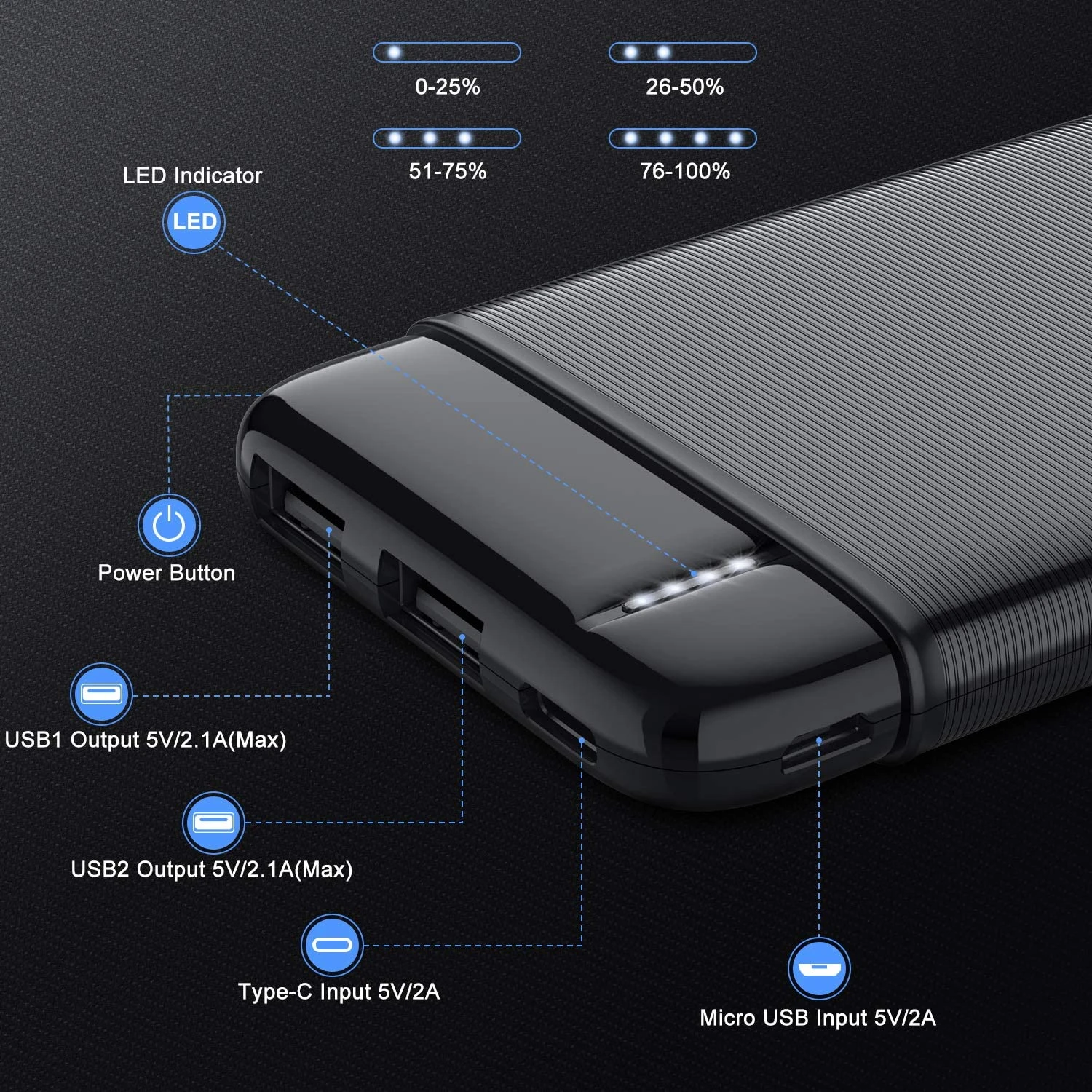 0-25%

26-50%

51-75%

76-100%

LED Indicator

LED

Power Button

USB1 Output 5V/2.1A(Max)

USB2 Output 5V/2.1A(Max)

Type-C Input 5V/2A

Micro USB Input 5V/2A