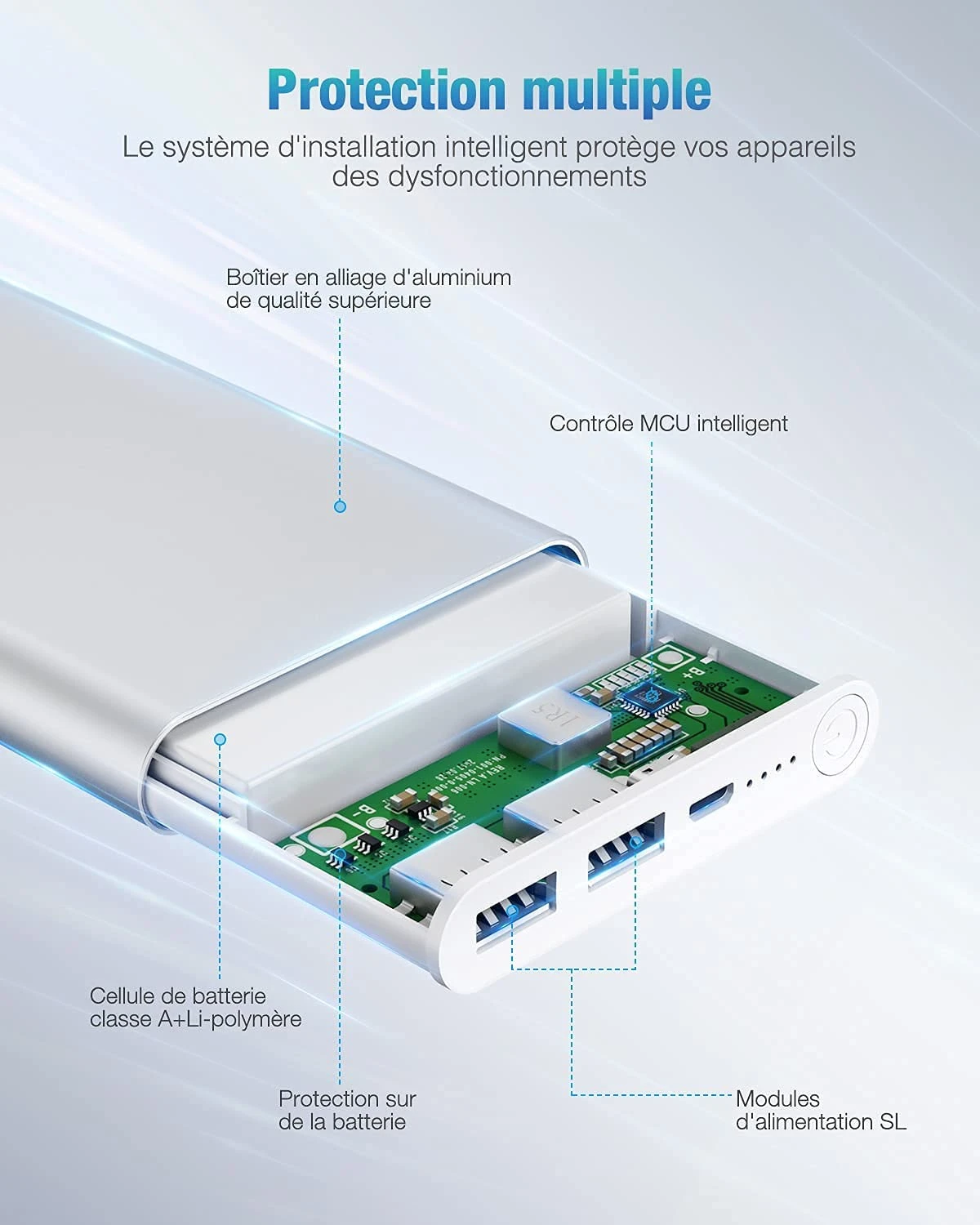 Protection multiple

Le système d'installation intelligent protège vos appareils des dysfonctionnements

Boîtier en alliage d'aluminium de qualité supérieure

Contrôle MCU intelligent

B+

1R5

B-

Cellule de batterie classe A+Li-polymère

Protection sur de la batterie

Modules d'alimentation SL